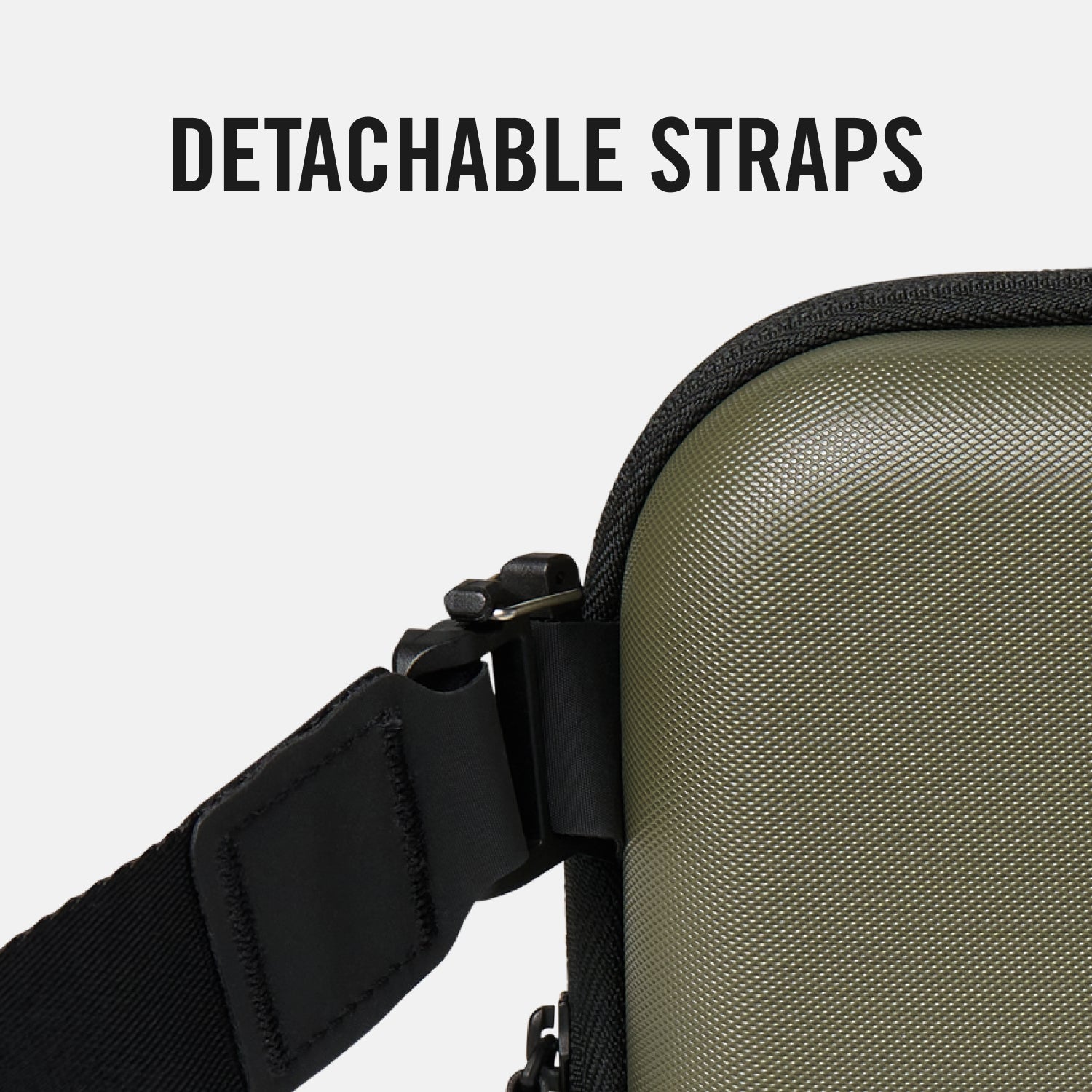 DETACHABLE STRAPS